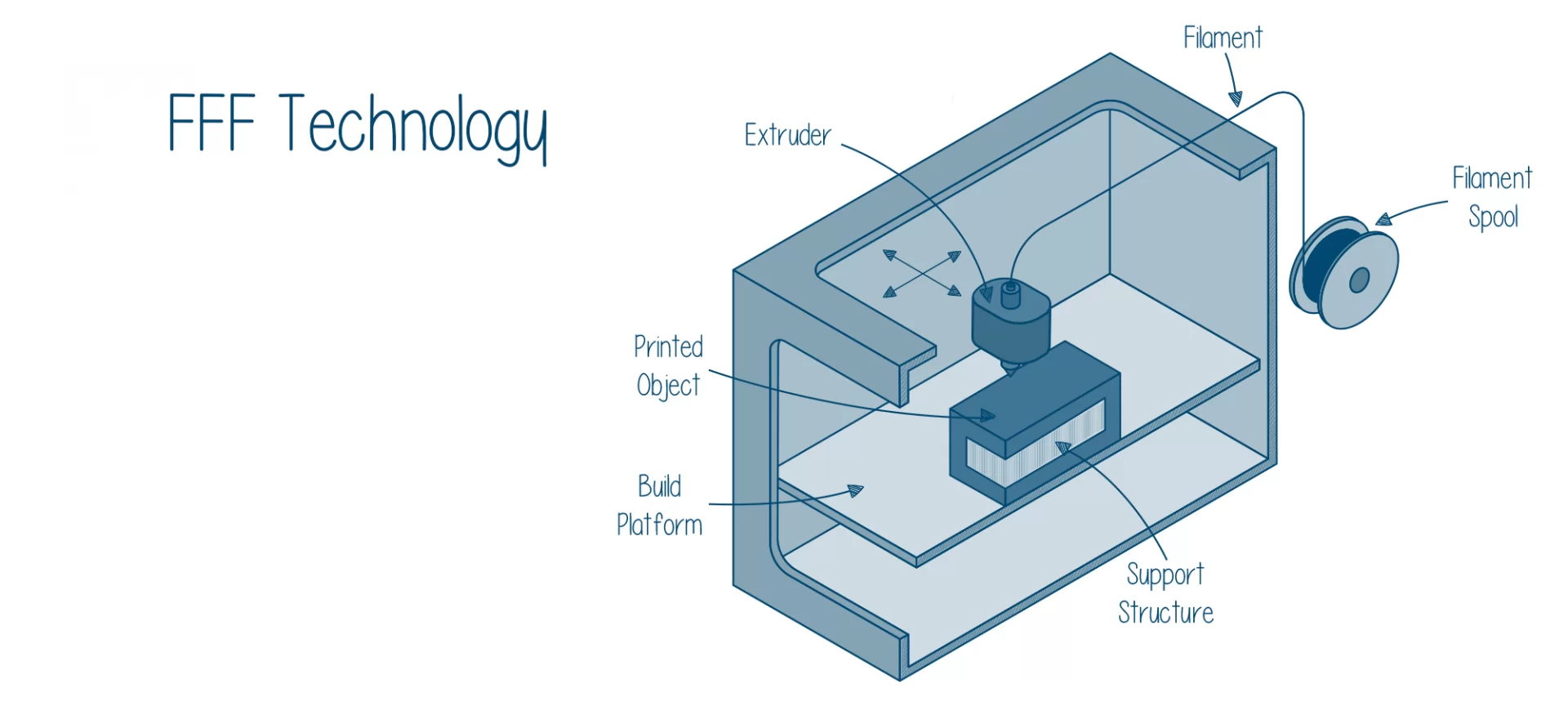 FFF Technology

Filament

Extruder

Filament Spool

Printed Object

Build Platform

Support Structure